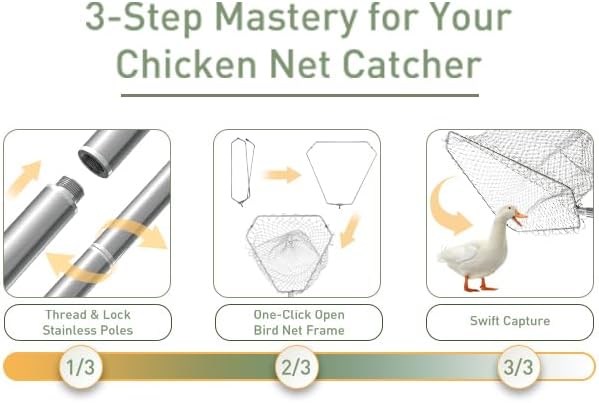 3-Step Mastery for Your Chicken Net Catcher

Thread & Lock Stainless Poles

One-Click Open Bird Net Frame

Swift Capture

1/3

2/3

3/3