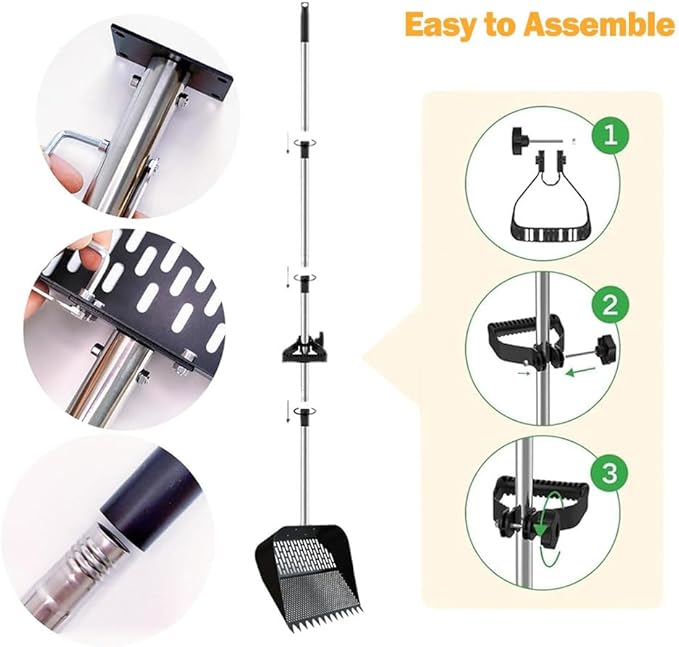 Easy to Assemble

1

2

3