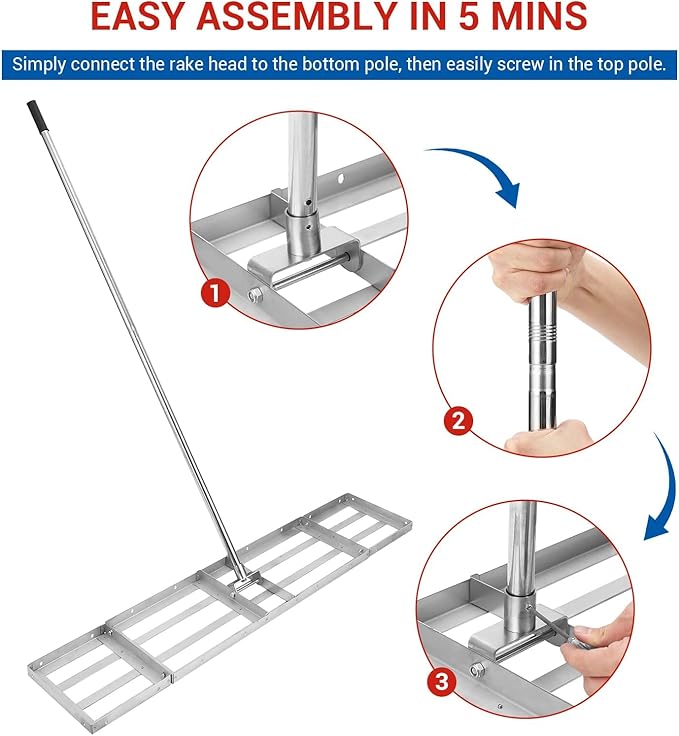 EASY ASSEMBLY IN 5 MINS

Simply connect the rake head to the bottom pole, then easily screw in the top pole.

1

2

3