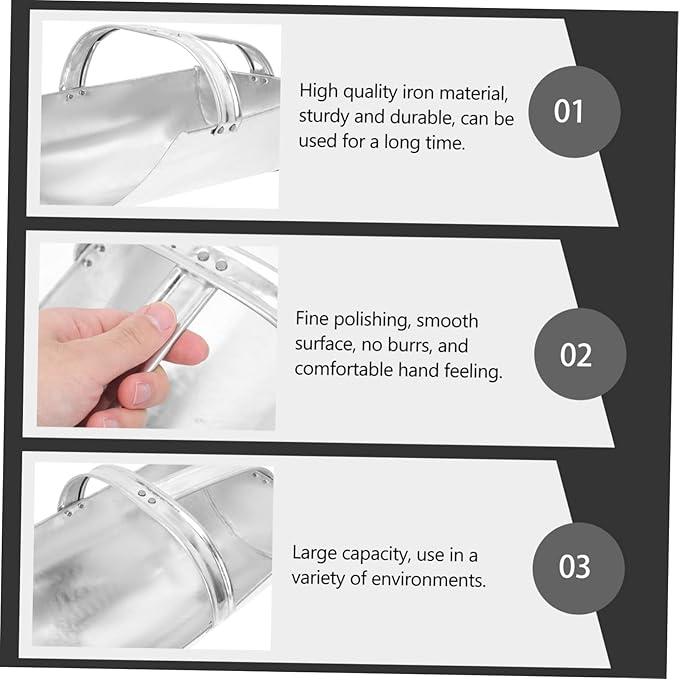 High quality iron material, sturdy and durable, can be used for a long time.

01

Fine polishing, smooth surface, no burrs, and comfortable hand feeling.

02

Large capacity, use in a variety of environments.

03