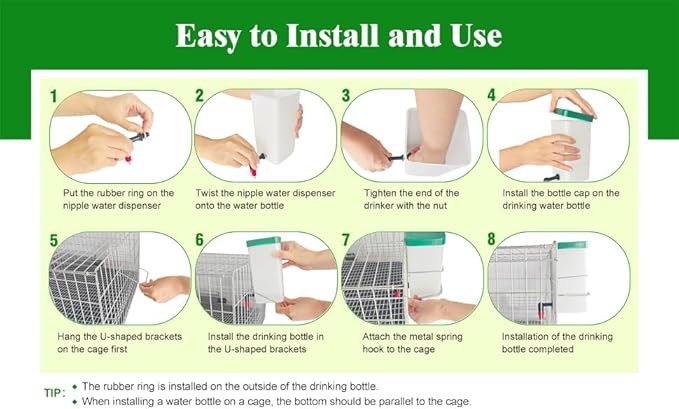 Easy to Install and Use

1

Put the rubber ring on the nipple water dispenser

2

Twist the nipple water dispenser onto the water bottle

3

Tighten the end of the drinker with the nut

4

Install the bottle cap on the drinking water bottle

5

Hang the U-shaped brackets on the cage first

6

Install the drinking bottle in the U-shaped brackets

7

Attach the metal spring hook to the cage

8

Installation of the drinking bottle completed

TIP: • The rubber ring is installed on the outside of the drinking bottle.
• When installing a water bottle on a cage, the bottom should be parallel to the cage.