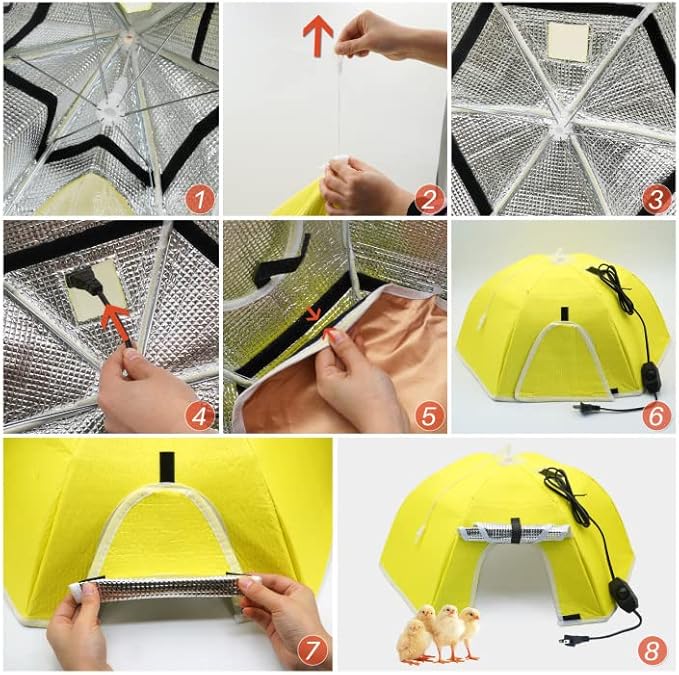 1
2
3
4
5
6
7
8