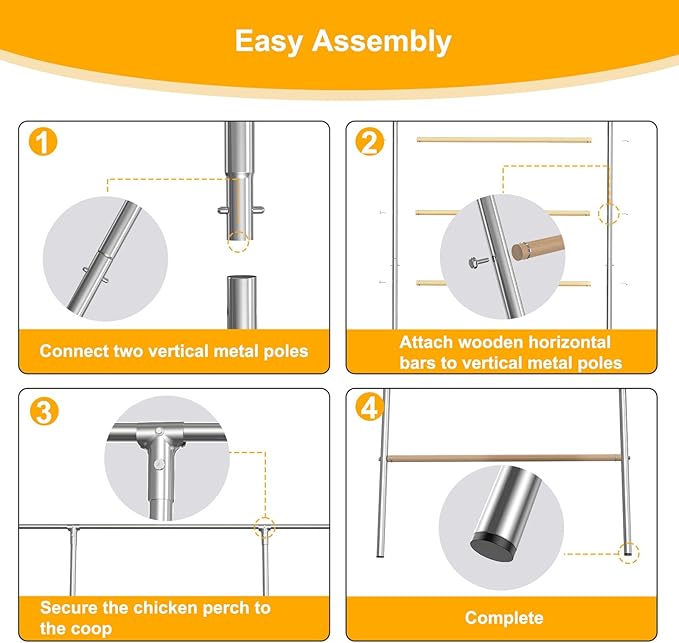 Easy Assembly

1

Connect two vertical metal poles

2

Attach wooden horizontal bars to vertical metal poles

3

Secure the chicken perch to the coop

4

Complete