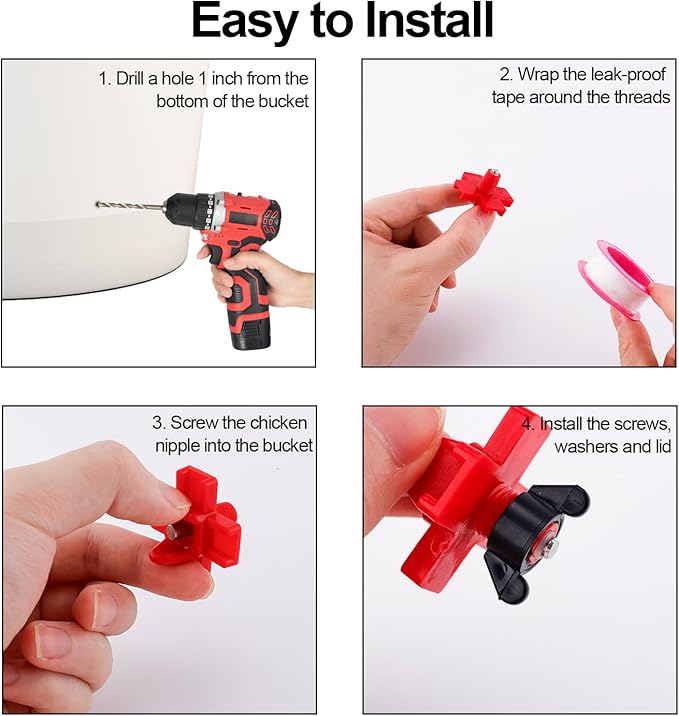 Easy to Install

1. Drill a hole 1 inch from the bottom of the bucket

2. Wrap the leak-proof tape around the threads

3. Screw the chicken nipple into the bucket

4. Install the screws, washers and lid