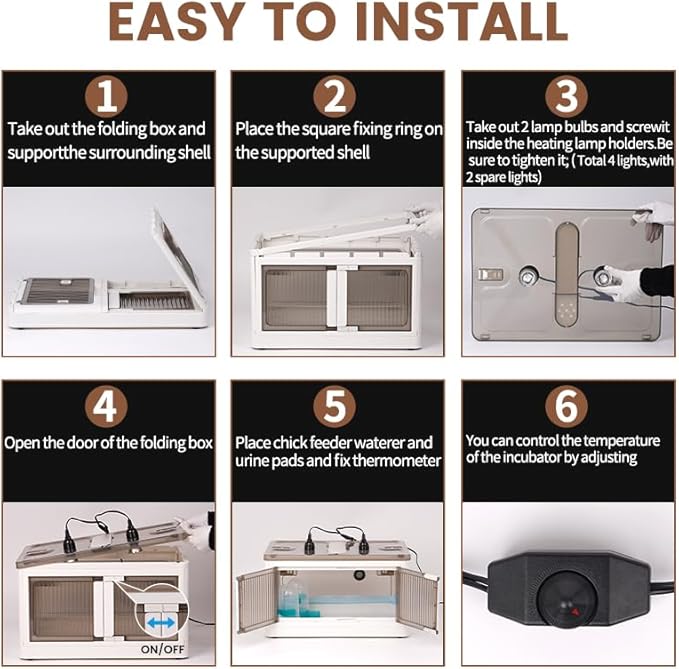 EASY TO INSTALL

1
Take out the folding box and supportthe surrounding shell

2
Place the square fixing ring on the supported shell

3
Take out 2 lamp bulbs and screwit inside the heating lamp holders.Be sure to tighten it; ( Total 4 lights,with 2 spare lights)

4
Open the door of the folding box

ON/OFF

5
Place chick feeder waterer and urine pads and fix thermometer

6
You can control the temperature of the incubator by adjusting