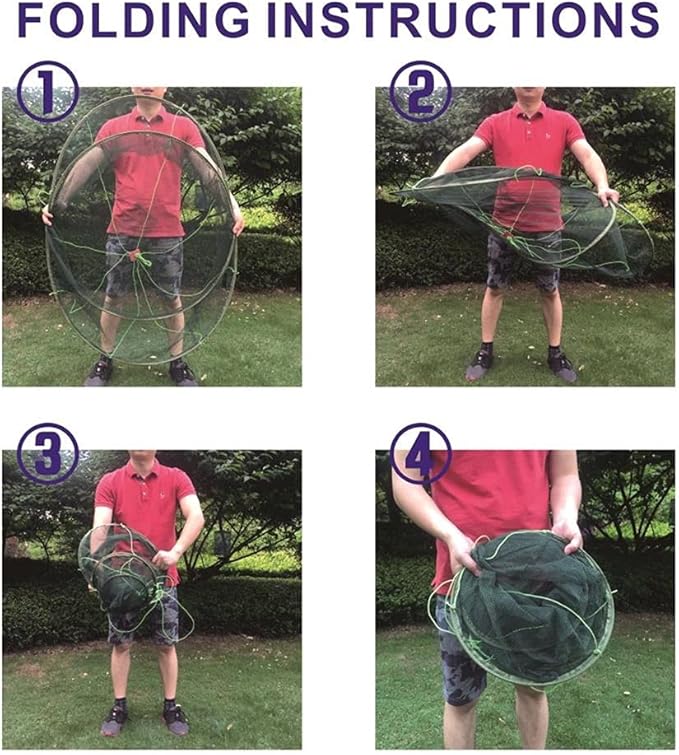 FOLDING INSTRUCTIONS

1

2

3

4