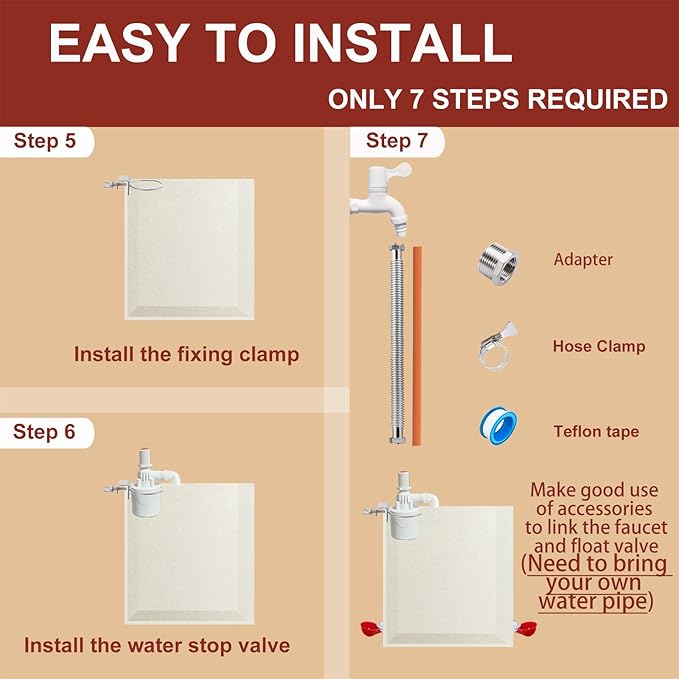 EASY TO INSTALL

ONLY 7 STEPS REQUIRED

Step 5

Install the fixing clamp

Step 6

Install the water stop valve

Step 7

Adapter

Hose Clamp

Teflon tape

Make good use of accessories to link the faucet and float valve (Need to bring your own water pipe)