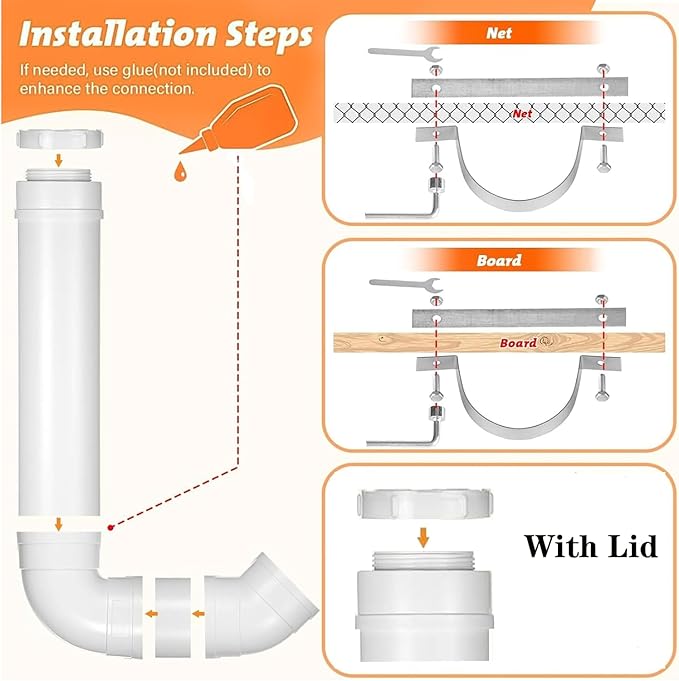 Installation Steps

If needed, use glue(not included) to enhance the connection.

Net

Net

Board

Board

With Lid