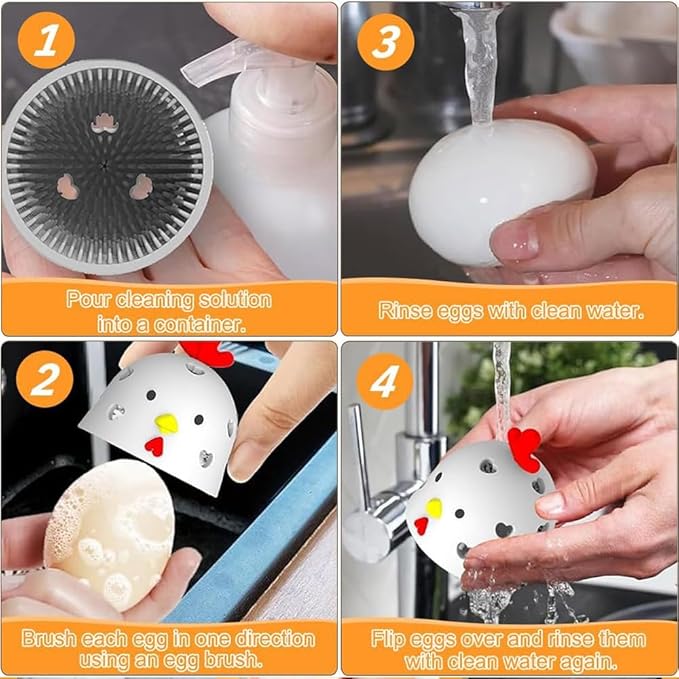 1

Pour cleaning solution into a container.

3

Rinse eggs with clean water.

2

Brush each egg in one direction using an egg brush.

4

Flip eggs over and rinse them with clean water again.