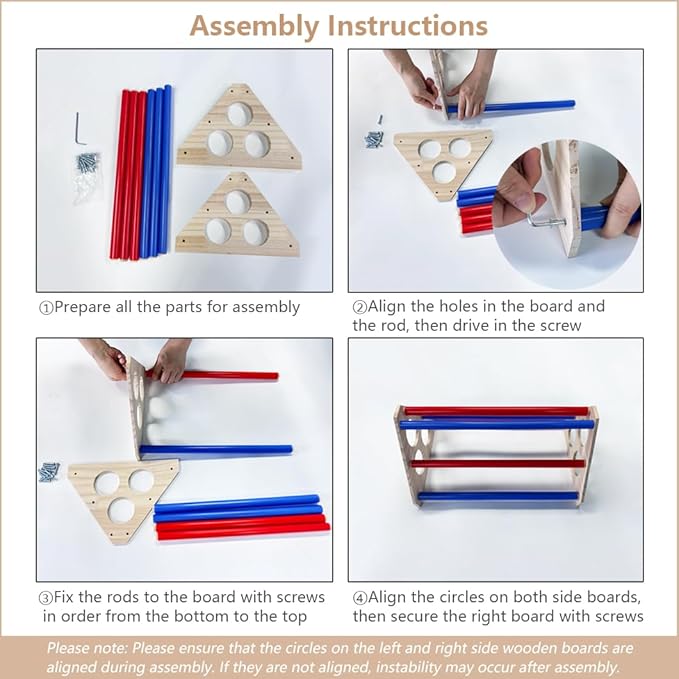 Assembly Instructions

①Prepare all the parts for assembly

②Align the holes in the board and the rod, then drive in the screw

③Fix the rods to the board with screws in order from the bottom to the top

④Align the circles on both side boards, then secure the right board with screws

Please note: Please ensure that the circles on the left and right side wooden boards are aligned during assembly. If they are not aligned, instability may occur after assembly.