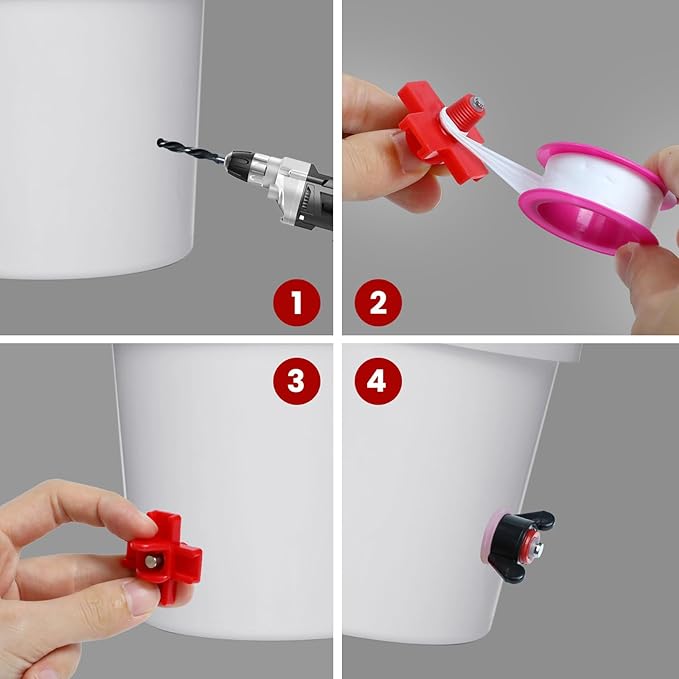 1
2
3
4