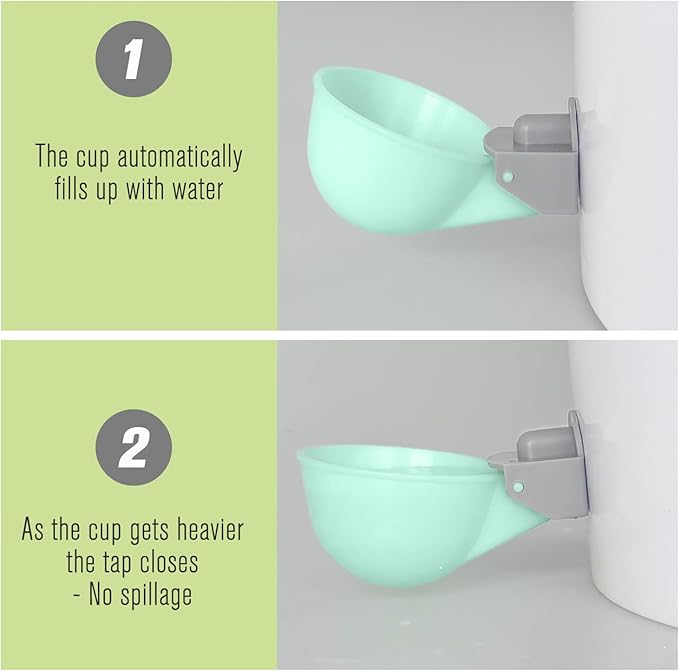 1

The cup automatically fills up with water

2

As the cup gets heavier the tap closes - No spillage