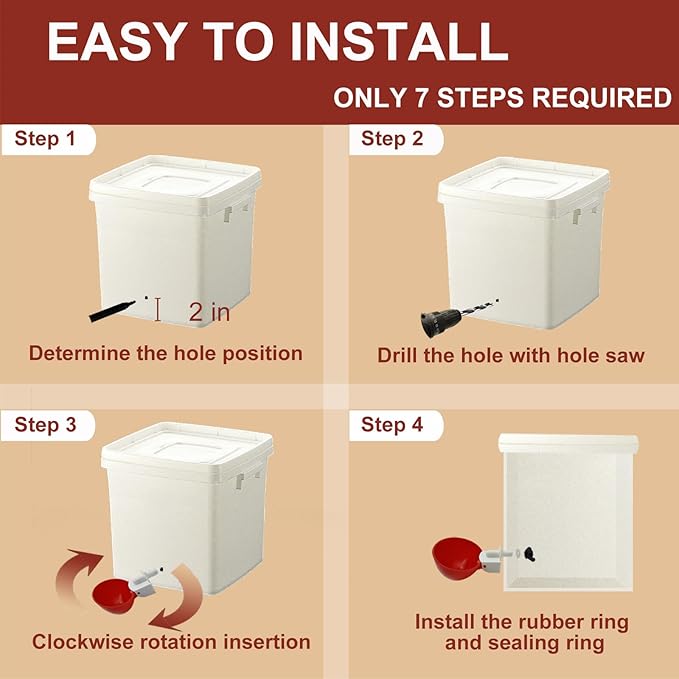 EASY TO INSTALL

ONLY 7 STEPS REQUIRED

Step 1

2 in

Determine the hole position

Step 2

Drill the hole with hole saw

Step 3

Clockwise rotation insertion

Step 4

Install the rubber ring and sealing ring