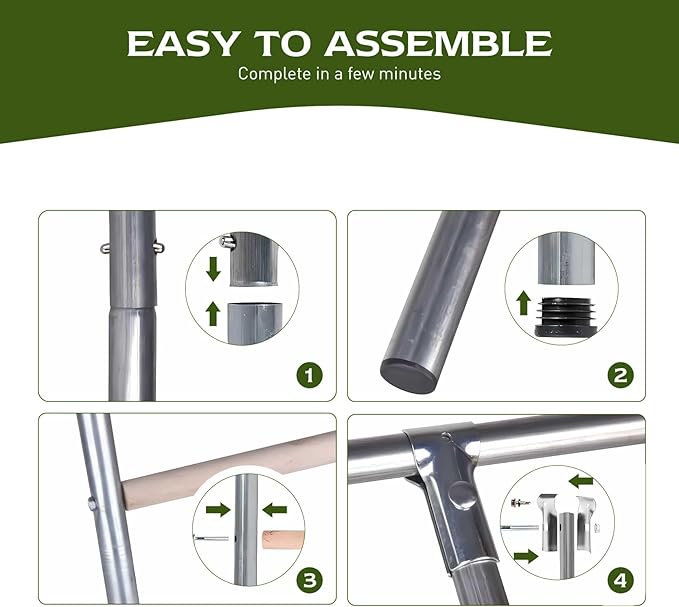 EASY TO ASSEMBLE
Complete in a few minutes

1

2

3

4