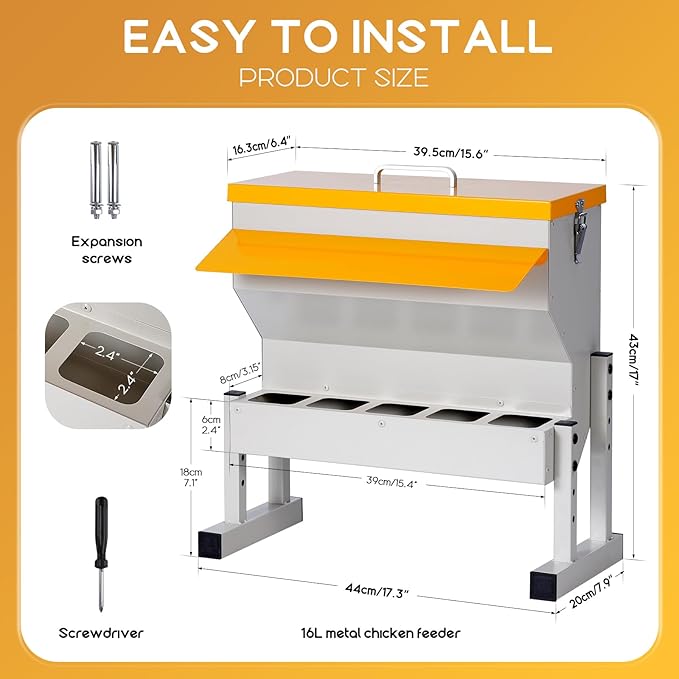 EASY TO INSTALL
PRODUCT SIZE

Expansion screws

2.4"
2.4"

Screwdriver

16.3cm/6.4"
39.5cm/15.6"
43cm/17"
8cm/3.15"
6cm 2.4"
18cm 7.1"
39cm/15.4"
44cm/17.3"
20cm/7.9"

16L metal chicken feeder