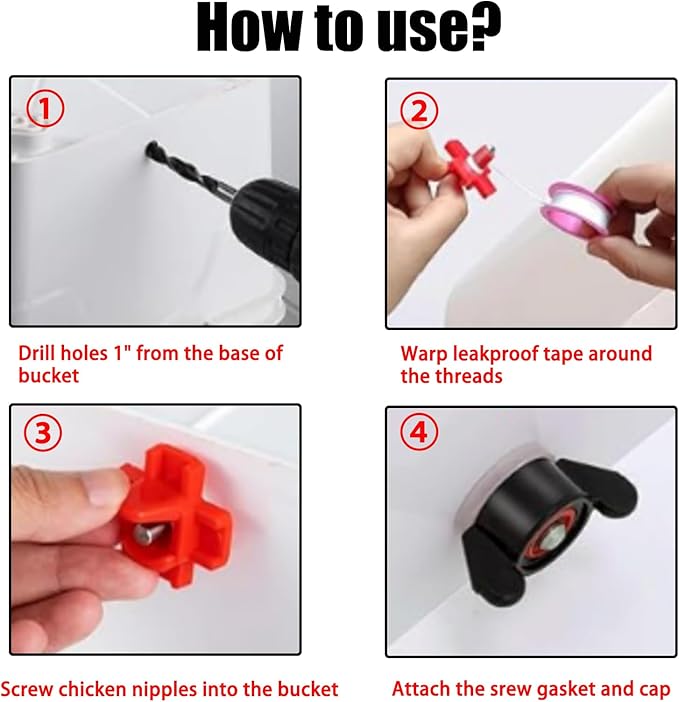 How to use?

①

Drill holes 1" from the base of bucket

②

Warp leakproof tape around the threads

③

Screw chicken nipples into the bucket

④

Attach the srew gasket and cap