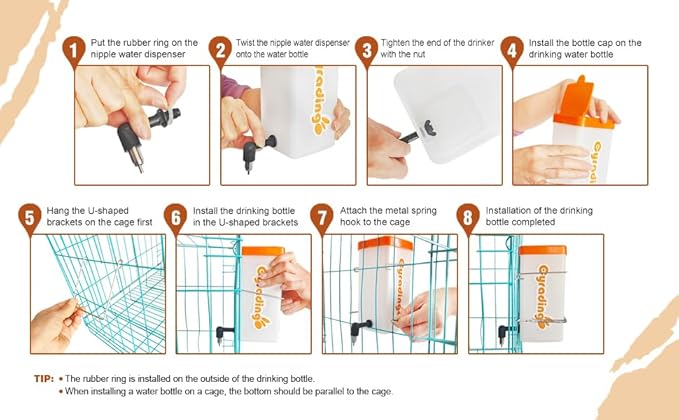 1 Put the rubber ring on the nipple water dispenser

2 Twist the nipple water dispenser onto the water bottle

Gyrading

3 Tighten the end of the drinker with the nut

4 Install the bottle cap on the drinking water bottle

Gyrading

5 Hang the U-shaped brackets on the cage first

6 Install the drinking bottle in the U-shaped brackets

Gyrading

7 Attach the metal spring hook to the cage

Gyrading

8 Installation of the drinking bottle completed

Gyrading

TIP: • The rubber ring is installed on the outside of the drinking bottle.
• When installing a water bottle on a cage, the bottom should be parallel to the cage.