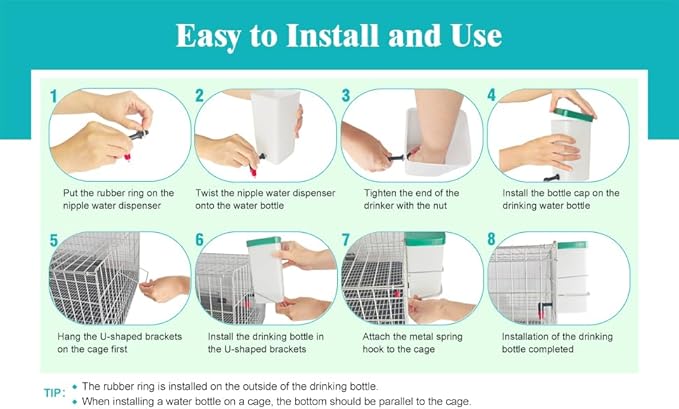 Easy to Install and Use

1
Put the rubber ring on the nipple water dispenser

2
Twist the nipple water dispenser onto the water bottle

3
Tighten the end of the drinker with the nut

4
Install the bottle cap on the drinking water bottle

5
Hang the U-shaped brackets on the cage first

6
Install the drinking bottle in the U-shaped brackets

7
Attach the metal spring hook to the cage

8
Installation of the drinking bottle completed

TIP:
• The rubber ring is installed on the outside of the drinking bottle.
• When installing a water bottle on a cage, the bottom should be parallel to the cage.