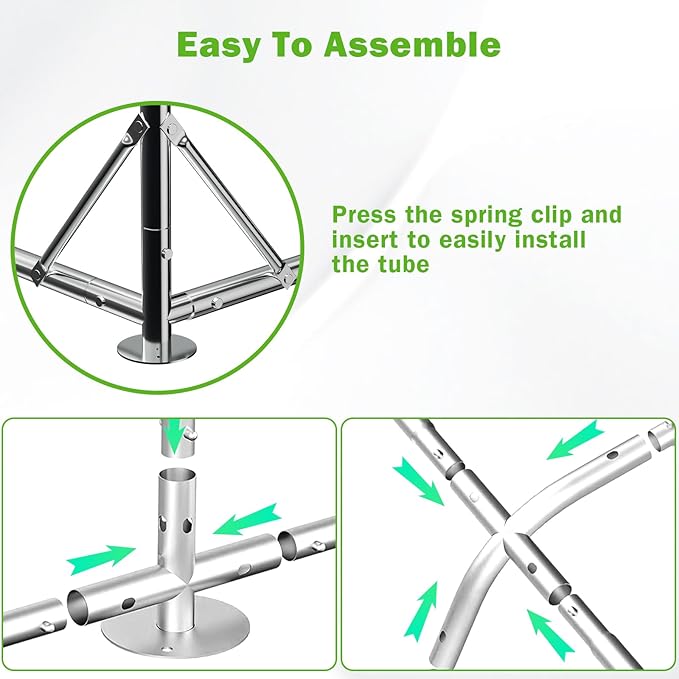 Easy To Assemble

Press the spring clip and insert to easily install the tube