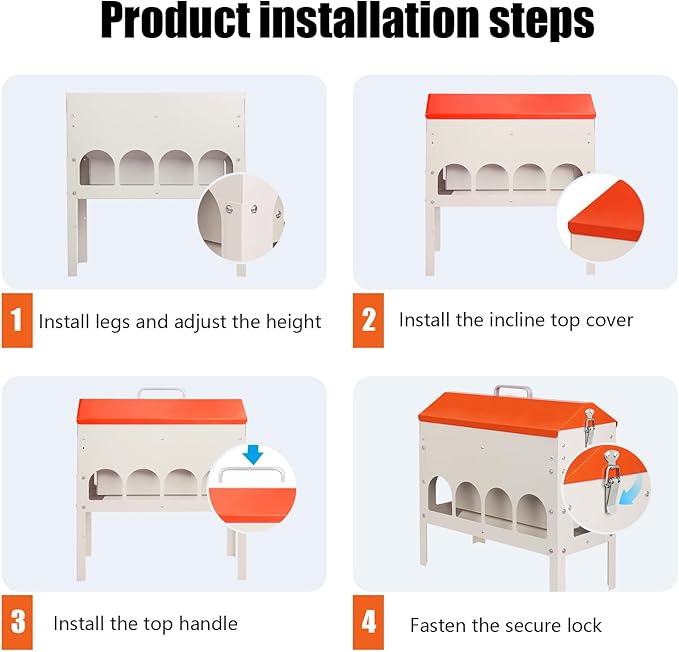 Product installation steps

1 Install legs and adjust the height

2 Install the incline top cover

3 Install the top handle

4 Fasten the secure lock