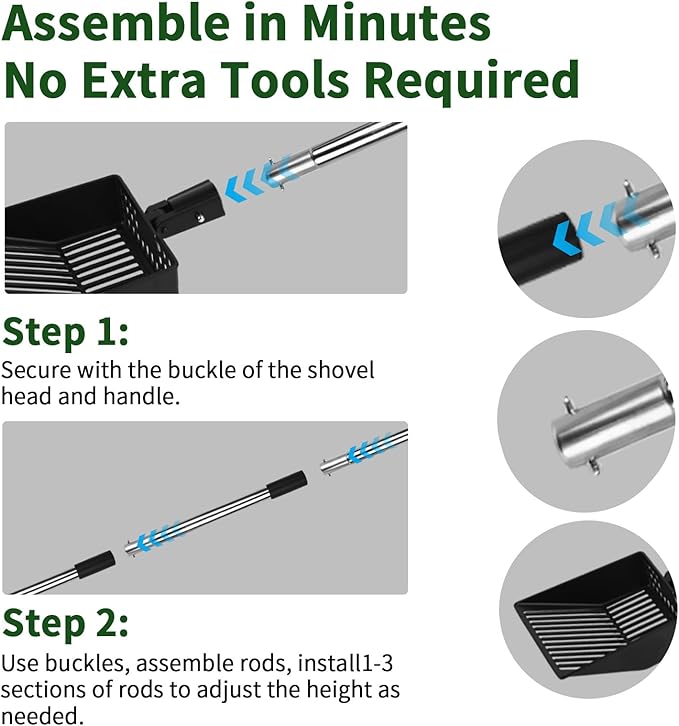 Assemble in Minutes
No Extra Tools Required

Step 1:
Secure with the buckle of the shovel head and handle.

Step 2:
Use buckles, assemble rods, install1-3 sections of rods to adjust the height as needed.