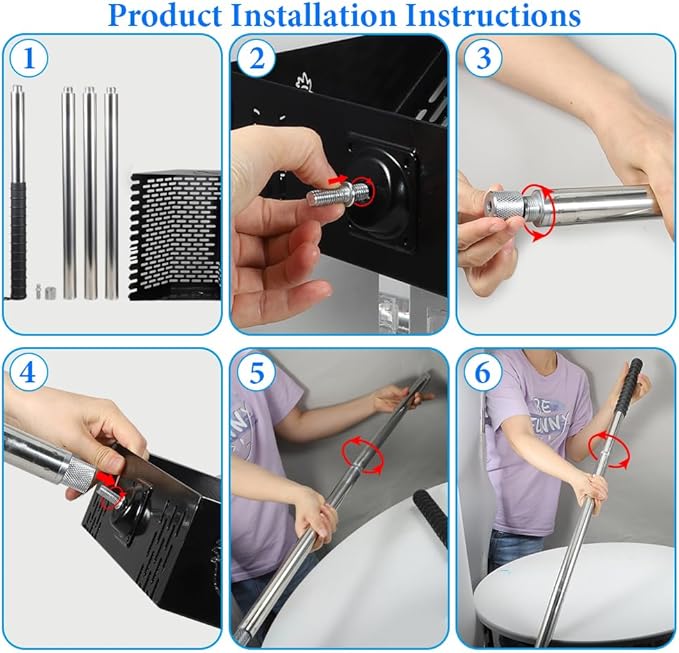 Product Installation Instructions

1

2

3

4

5

6