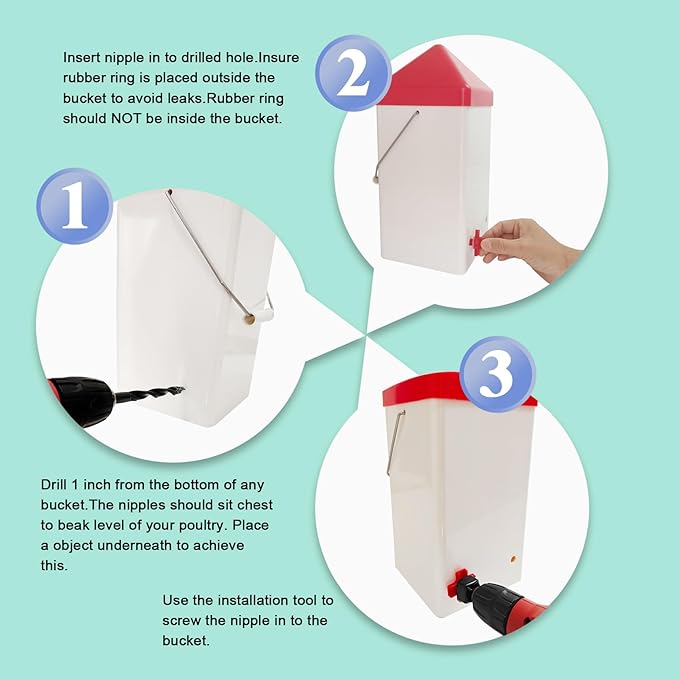 Insert nipple in to drilled hole.Insure rubber ring is placed outside the bucket to avoid leaks.Rubber ring should NOT be inside the bucket.

2

1

3

Drill 1 inch from the bottom of any bucket.The nipples should sit chest to beak level of your poultry. Place a object underneath to achieve this.

Use the installation tool to screw the nipple in to the bucket.