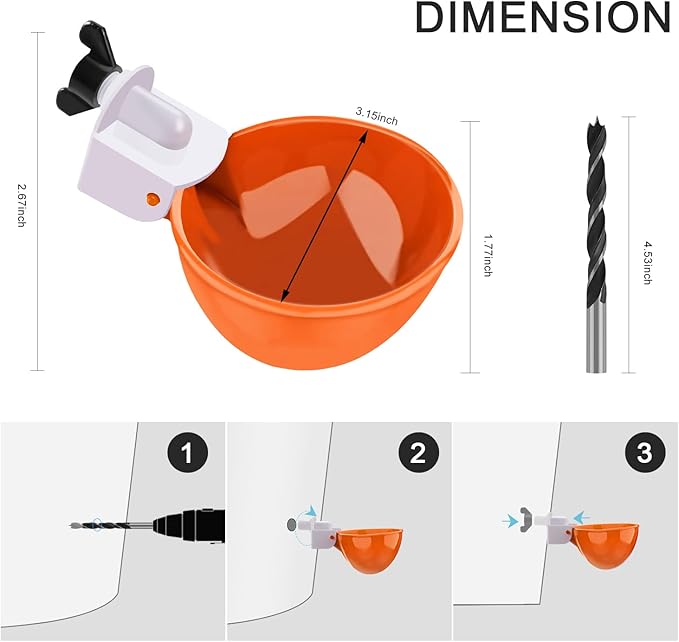 DIMENSION

2.67inch

3.15inch

1.77inch

4.53inch

1

2

3