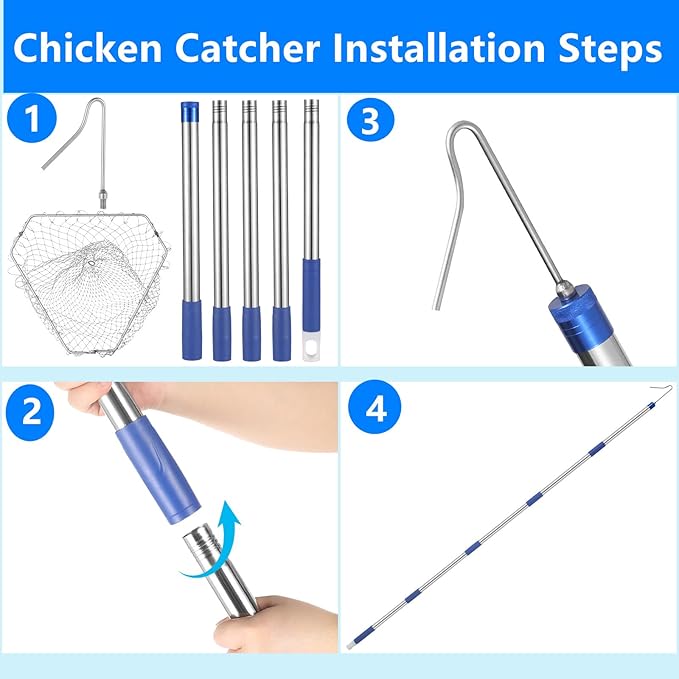 Chicken Catcher Installation Steps

1

3

2

4