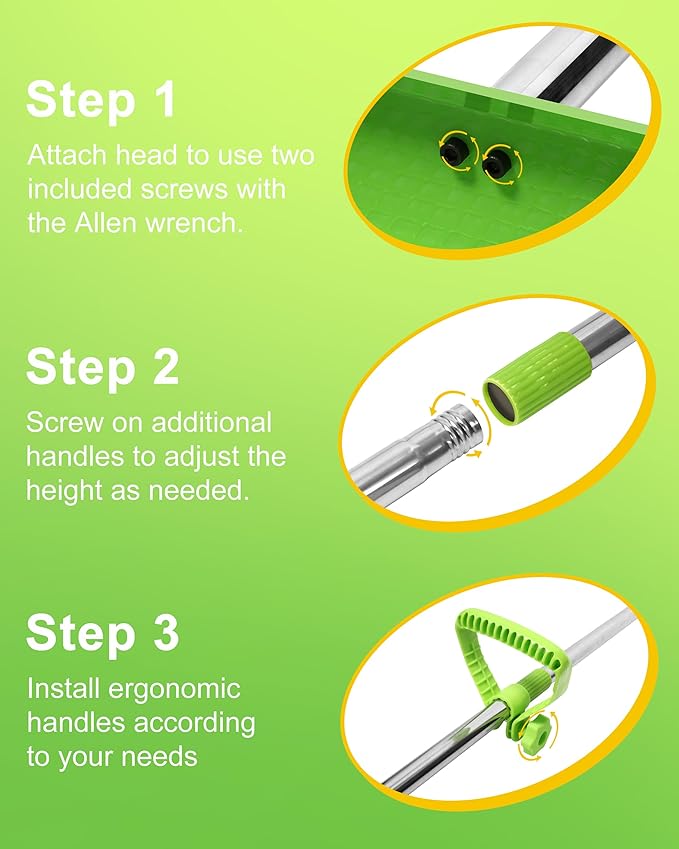 Step 1
Attach head to use two included screws with the Allen wrench.

Step 2
Screw on additional handles to adjust the height as needed.

Step 3
Install ergonomic handles according to your needs