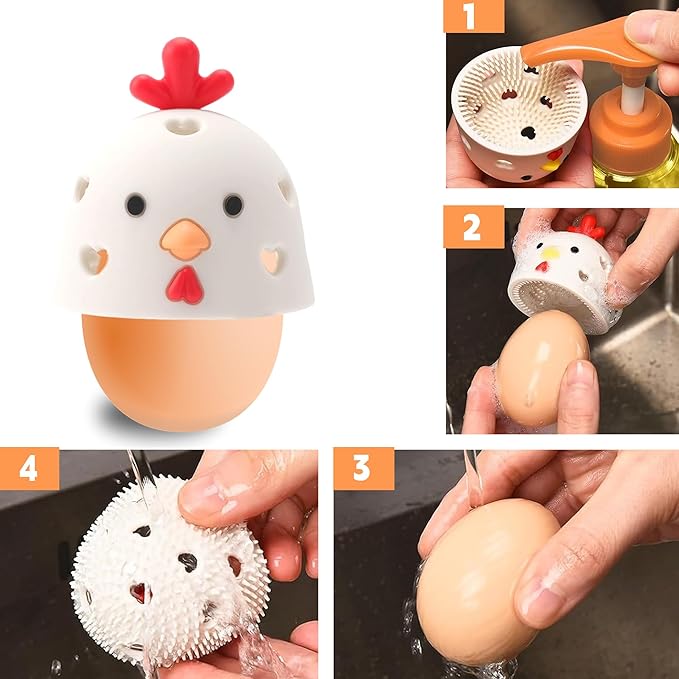 1

2

4

3