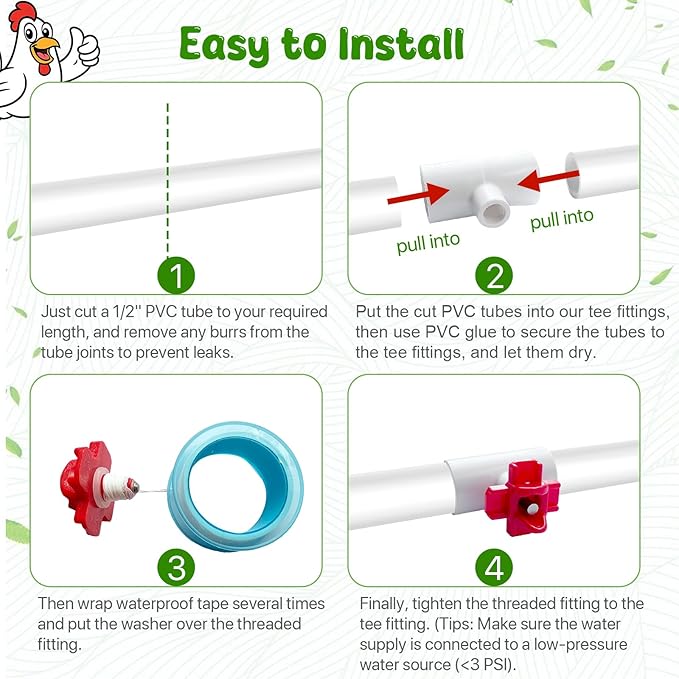 Easy to Install

1

Just cut a 1/2'' PVC tube to your required length, and remove any burrs from the tube joints to prevent leaks.

pull into

pull into

2

Put the cut PVC tubes into our tee fittings, then use PVC glue to secure the tubes to the tee fittings, and let them dry.

3

Then wrap waterproof tape several times and put the washer over the threaded fitting.

4

Finally, tighten the threaded fitting to the tee fitting. (Tips: Make sure the water supply is connected to a low-pressure water source (<3 PSI).