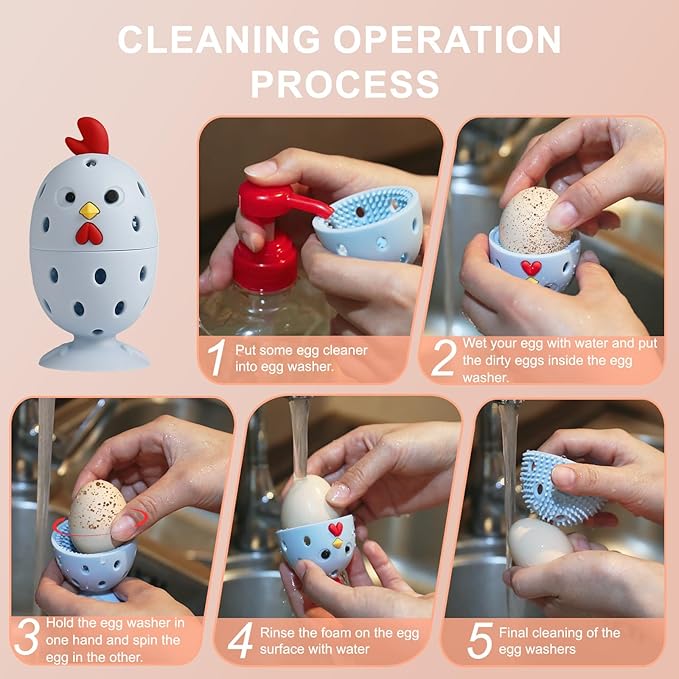 CLEANING OPERATION PROCESS

1 Put some egg cleaner into egg washer.

2 Wet your egg with water and put the dirty eggs inside the egg washer.

3 Hold the egg washer in one hand and spin the egg in the other.

4 Rinse the foam on the egg surface with water

5 Final cleaning of the egg washers