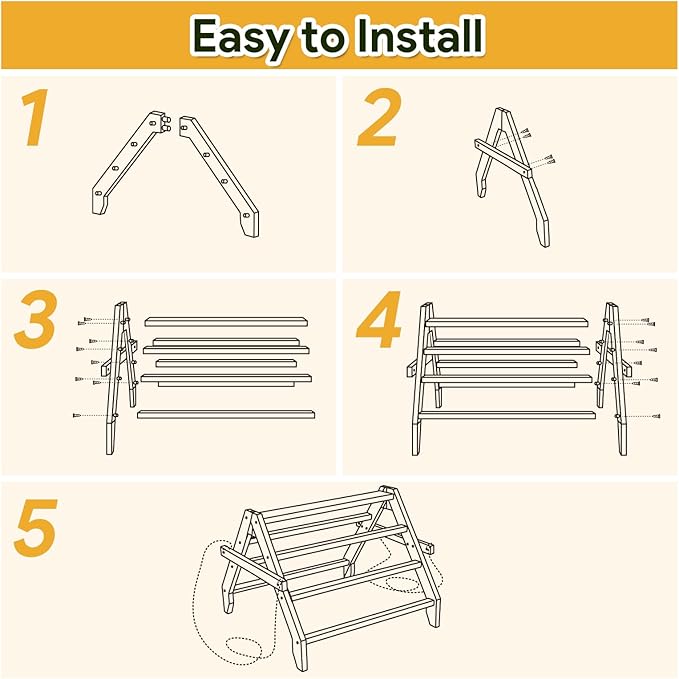 Easy to Install

1

2

3

4

5