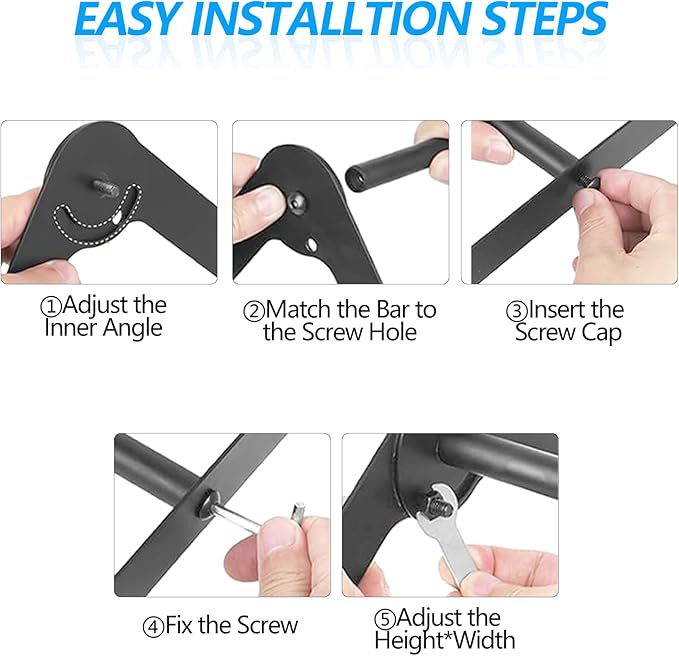 EASY INSTALLTION STEPS

①Adjust the Inner Angle

②Match the Bar to the Screw Hole

③Insert the Screw Cap

④Fix the Screw

⑤Adjust the Height*Width