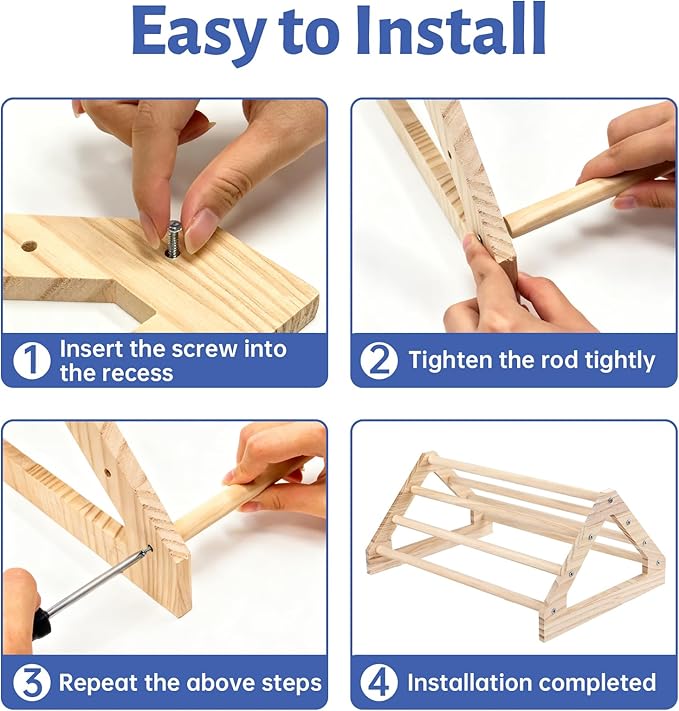 Easy to Install

1 Insert the screw into the recess

2 Tighten the rod tightly

3 Repeat the above steps

4 Installation completed