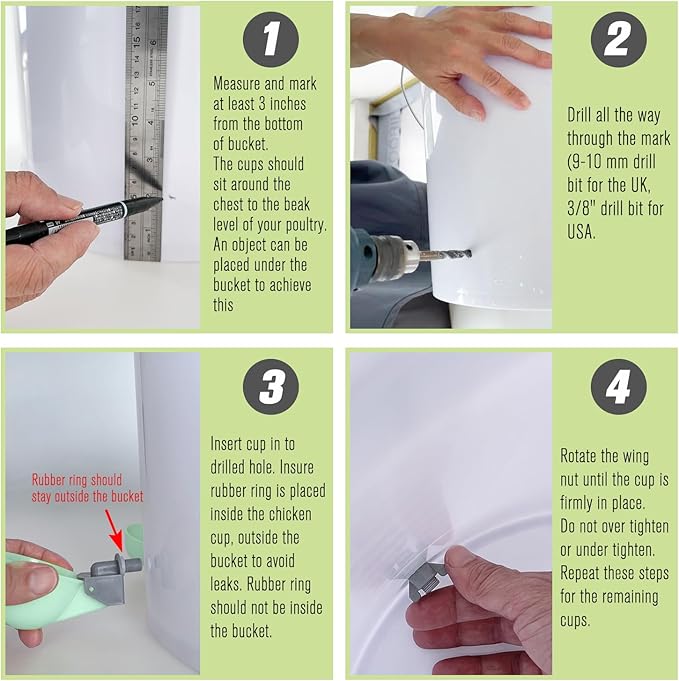 1

Measure and mark at least 3 inches from the bottom of bucket. The cups should sit around the chest to the beak level of your poultry. An object can be placed under the bucket to achieve this

2

Drill all the way through the mark (9-10 mm drill bit for the UK, 3/8" drill bit for USA.

Rubber ring should stay outside the bucket

3

Insert cup in to drilled hole. Insure rubber ring is placed inside the chicken cup, outside the bucket to avoid leaks. Rubber ring should not be inside the bucket.

4

Rotate the wing nut until the cup is firmly in place. Do not over tighten or under tighten. Repeat these steps for the remaining cups.