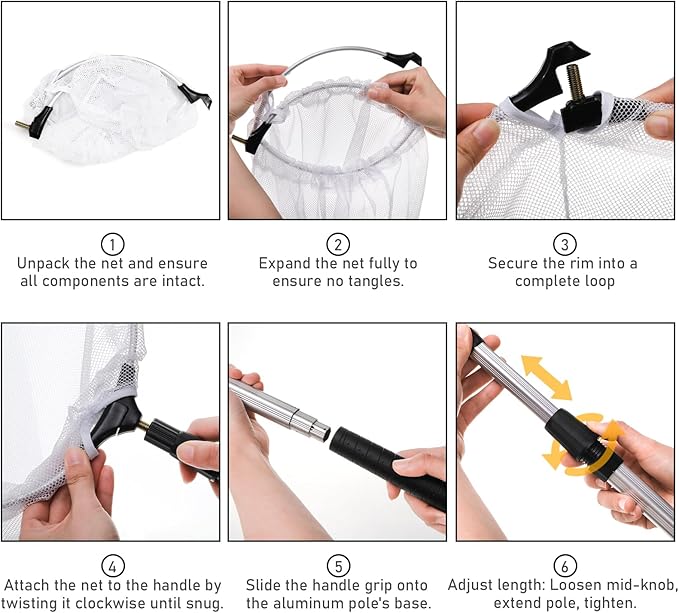 1
Unpack the net and ensure all components are intact.

2
Expand the net fully to ensure no tangles.

3
Secure the rim into a complete loop

4
Attach the net to the handle by twisting it clockwise until snug.

5
Slide the handle grip onto the aluminum pole's base.

6
Adjust length: Loosen mid-knob, extend pole, tighten.