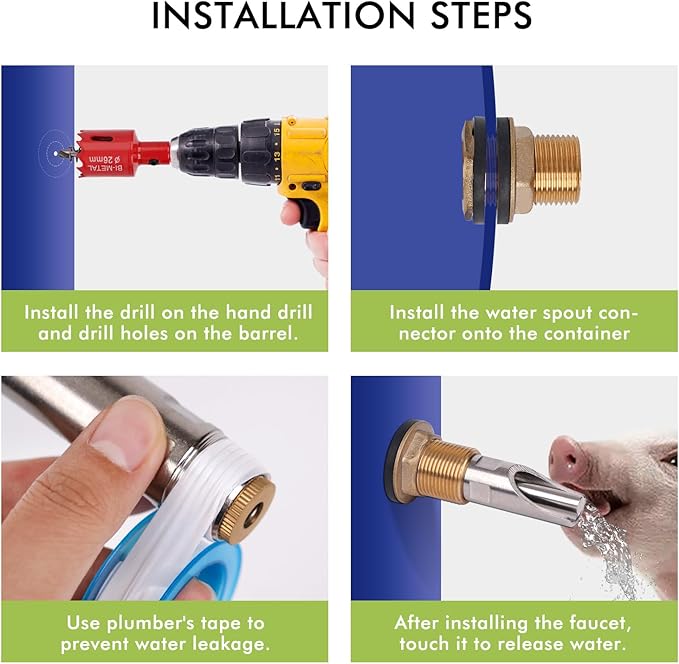 INSTALLATION STEPS

BI-METAL ø 26mm

11 13 15

Install the drill on the hand drill and drill holes on the barrel.

Install the water spout connector onto the container

Use plumber's tape to prevent water leakage.

After installing the faucet, touch it to release water.