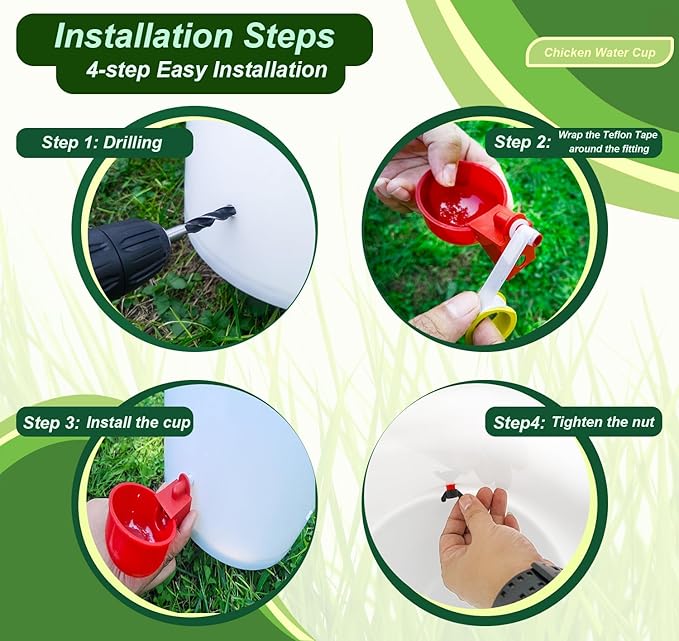 Installation Steps
4-step Easy Installation

Chicken Water Cup

Step 1: Drilling

Step 2: Wrap the Teflon Tape around the fitting

Step 3: Install the cup

Step4: Tighten the nut