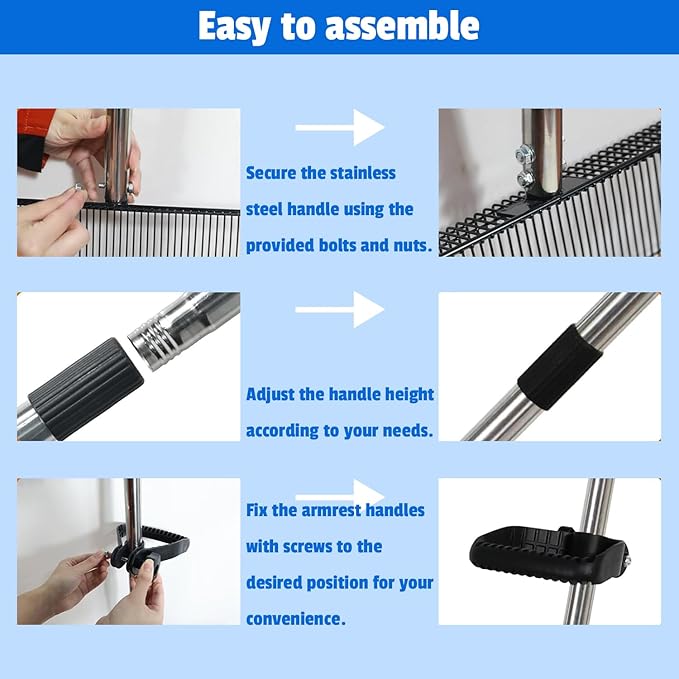 Easy to assemble

Secure the stainless steel handle using the provided bolts and nuts.

Adjust the handle height according to your needs.

Fix the armrest handles with screws to the desired position for your convenience.