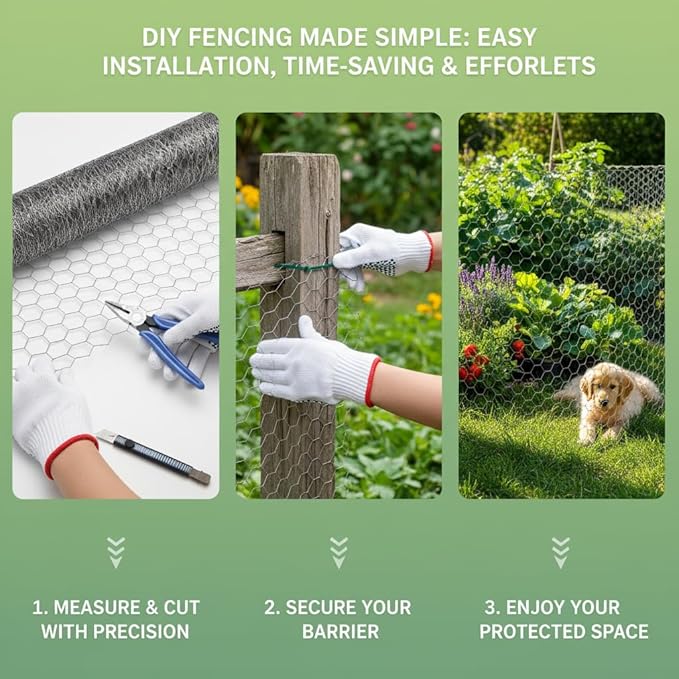 DIY FENCING MADE SIMPLE: EASY INSTALLATION, TIME-SAVING & EFFORLETS

1. MEASURE & CUT WITH PRECISION

2. SECURE YOUR BARRIER

3. ENJOY YOUR PROTECTED SPACE