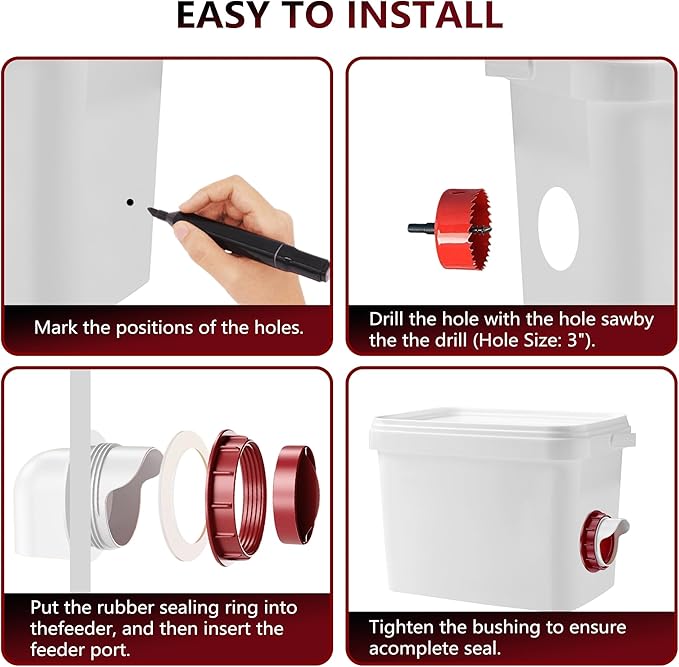 EASY TO INSTALL

Mark the positions of the holes.

Drill the hole with the hole sawby the the drill (Hole Size: 3").

Put the rubber sealing ring into thefeeder, and then insert the feeder port.

Tighten the bushing to ensure acomplete seal.