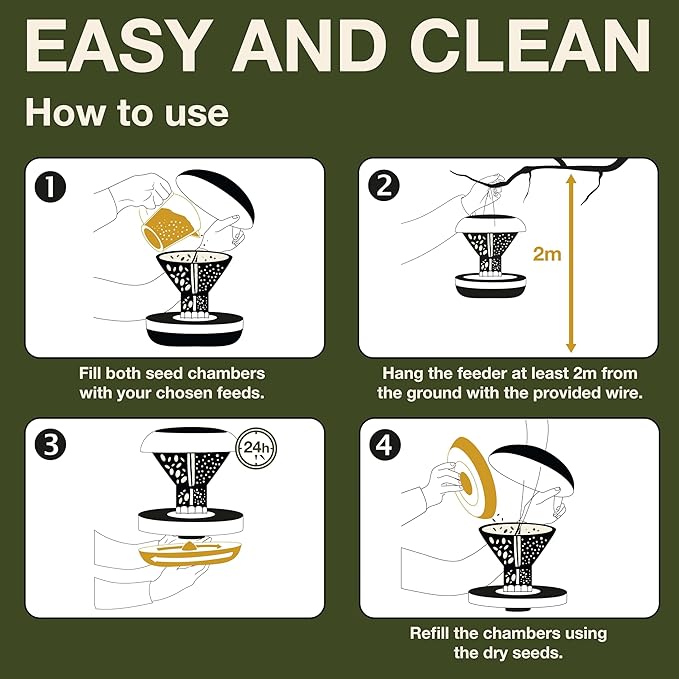 EASY AND CLEAN

How to use

1

Fill both seed chambers with your chosen feeds.

2

2m

Hang the feeder at least 2m from the ground with the provided wire.

3

24h

4

Refill the chambers using the dry seeds.