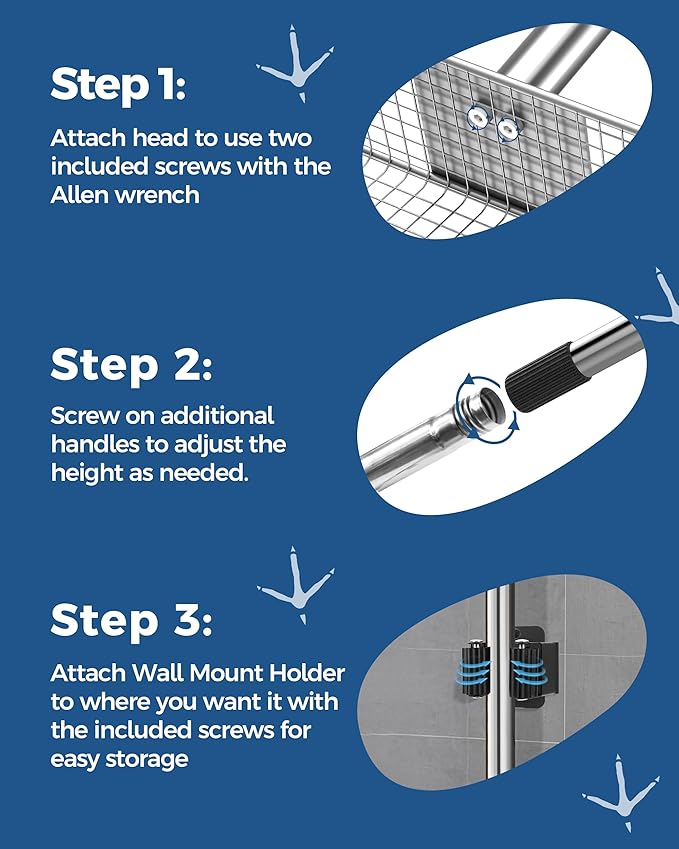 Step 1:

Attach head to use two included screws with the Allen wrench

Step 2:

Screw on additional handles to adjust the height as needed.

Step 3:

Attach Wall Mount Holder to where you want it with the included screws for easy storage