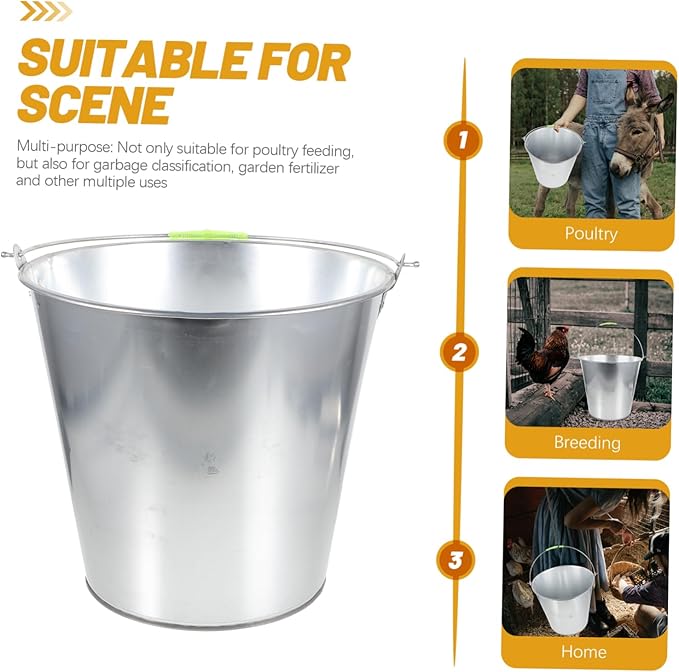 SUITABLE FOR SCENE

Multi-purpose: Not only suitable for poultry feeding, but also for garbage classification, garden fertilizer and other multiple uses

1

Poultry

2

Breeding

3

Home