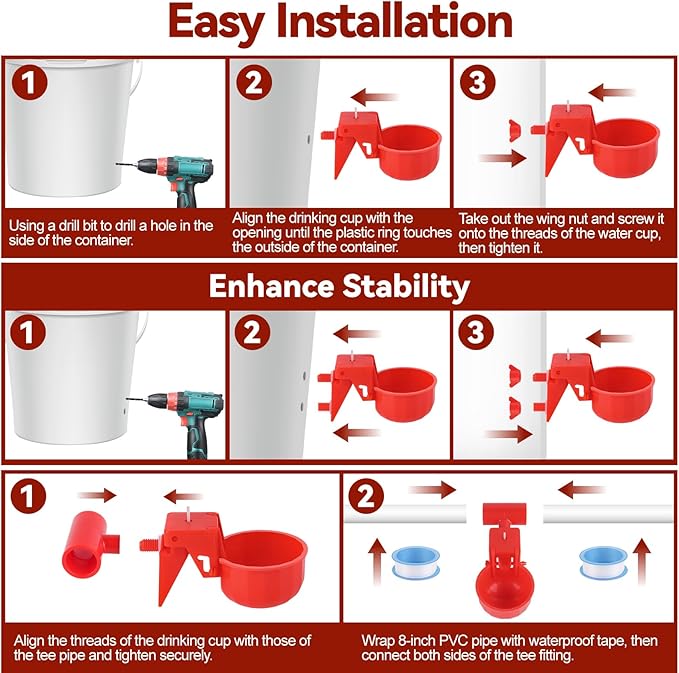 Easy Installation

1

Using a drill bit to drill a hole in the side of the container.

2

Align the drinking cup with the opening until the plastic ring touches the outside of the container.

3

Take out the wing nut and screw it onto the threads of the water cup, then tighten it.

Enhance Stability

1

2

3

1

Align the threads of the drinking cup with those of the tee pipe and tighten securely.

2

Wrap 8-inch PVC pipe with waterproof tape, then connect both sides of the tee fitting.