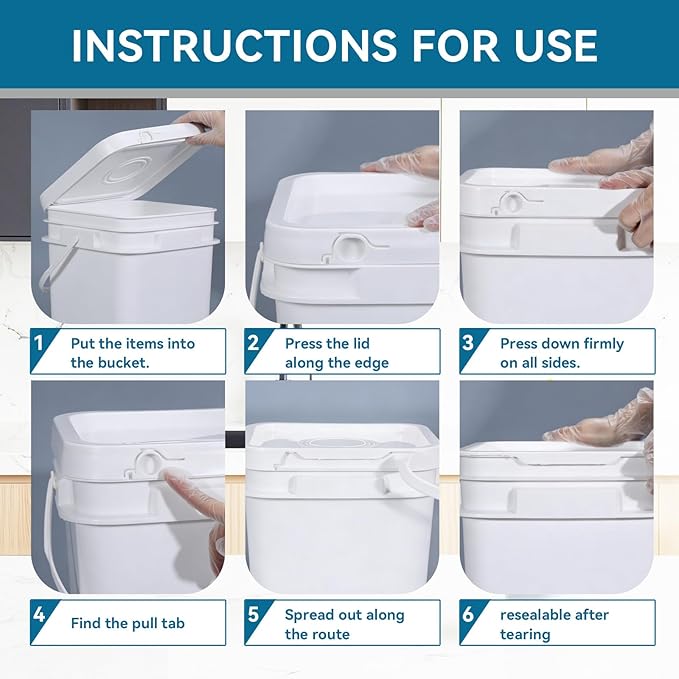 INSTRUCTIONS FOR USE

1 Put the items into the bucket.

2 Press the lid along the edge

3 Press down firmly on all sides.

4 Find the pull tab

5 Spread out along the route

6 resealable after tearing