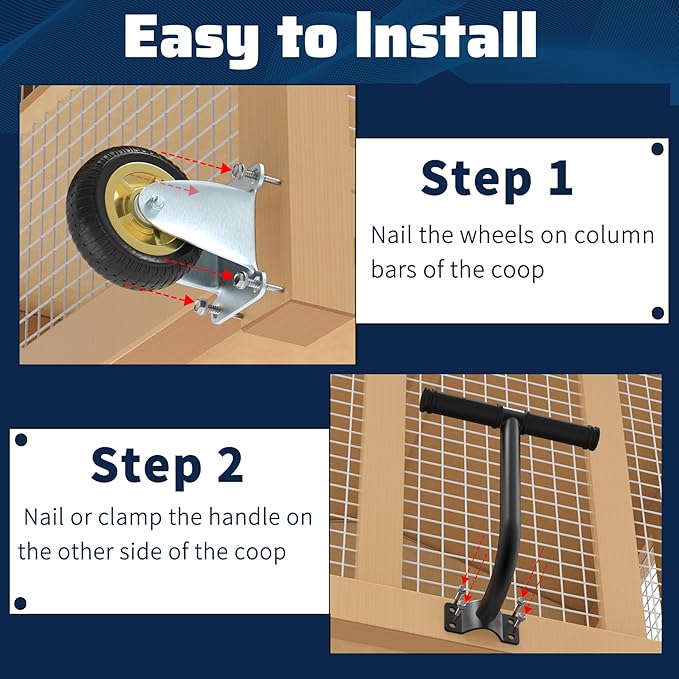 Easy to Install

Step 1

Nail the wheels on column bars of the coop

Step 2

Nail or clamp the handle on the other side of the coop