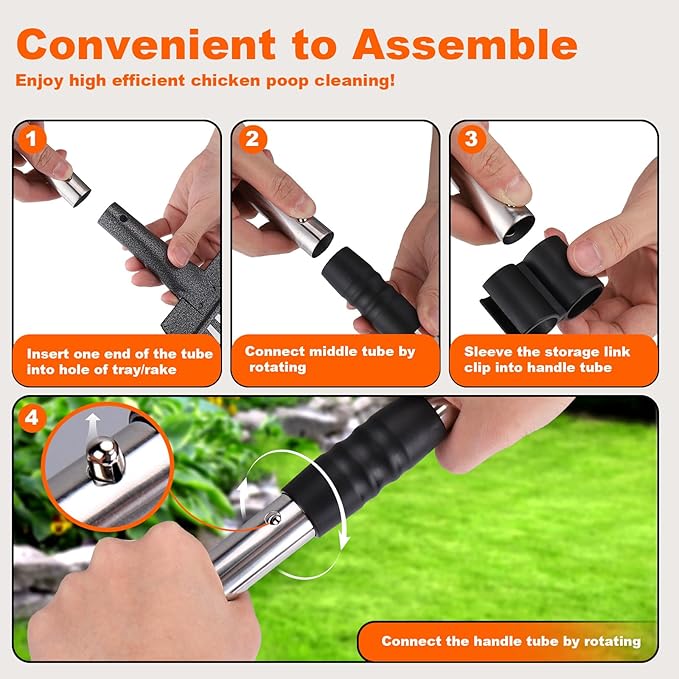 Convenient to Assemble

Enjoy high efficient chicken poop cleaning!

1

Insert one end of the tube into hole of tray/rake

2

Connect middle tube by rotating

3

Sleeve the storage link clip into handle tube

4

Connect the handle tube by rotating